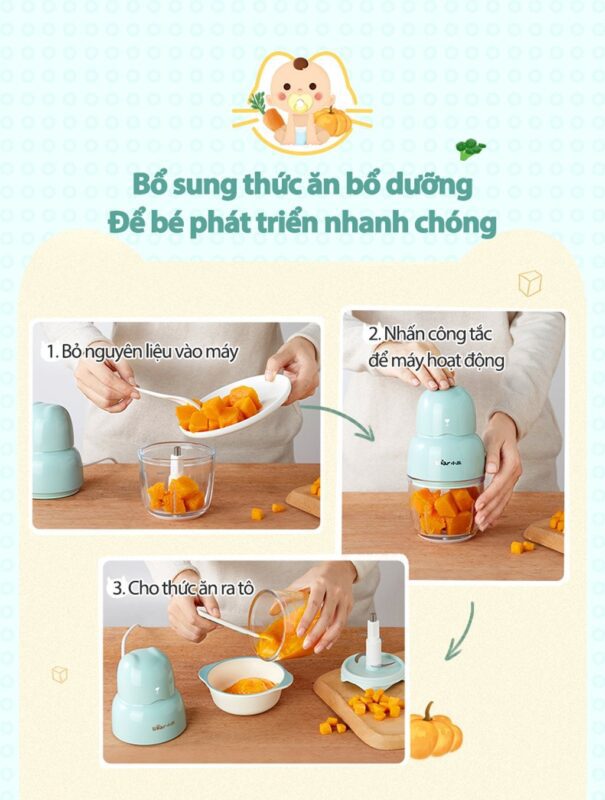 Bổ sung thức ăn bổ dưỡng
Để bé phát triển nhanh chóng

1. Bỏ nguyên liệu vào máy

2. Nhấn công tắc để máy hoạt động

3. Cho thức ăn ra tô